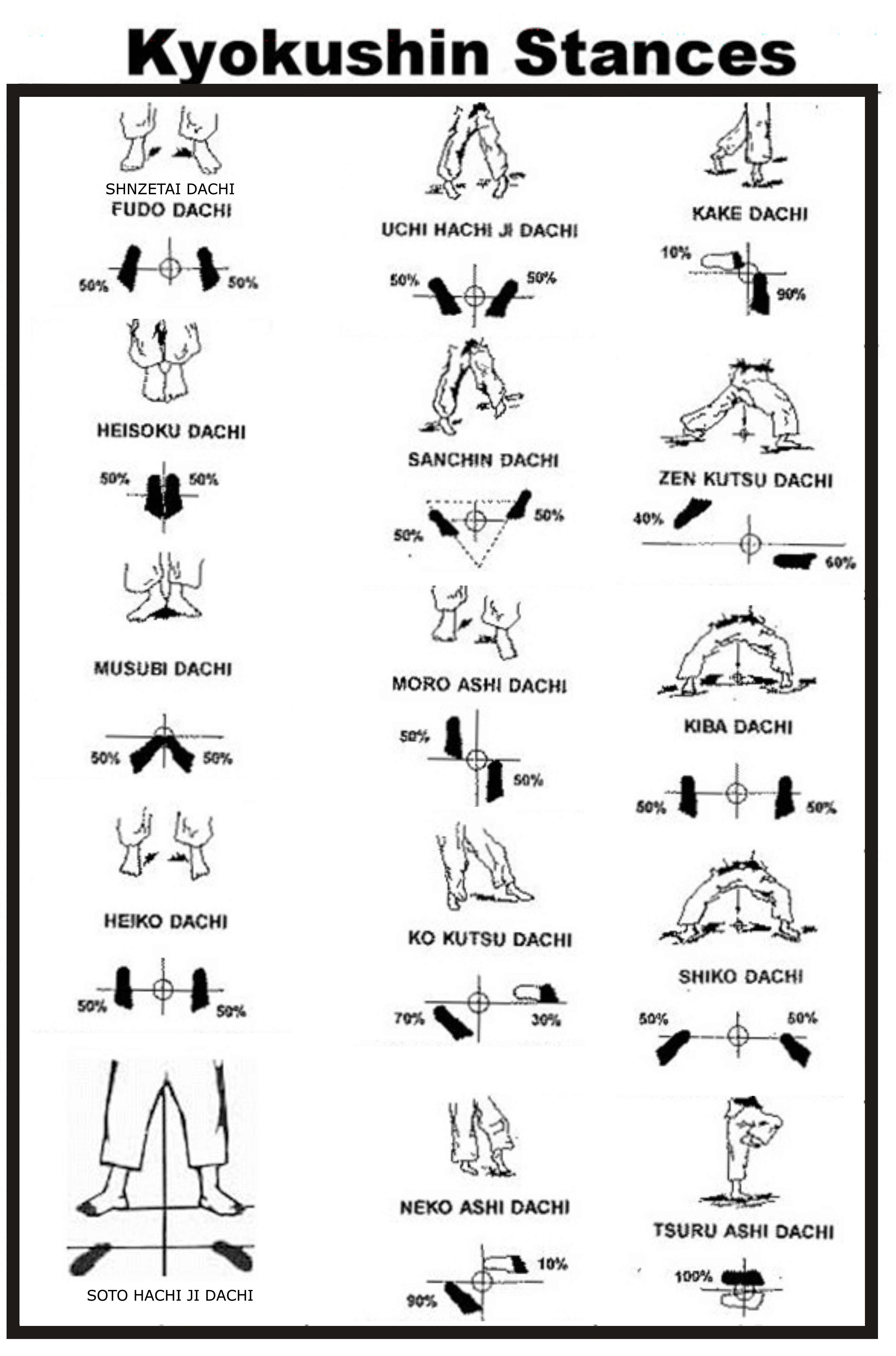 Kyokushin Stances

SHNZETAI DACHI
FUDO DACHI

50% 50%

HEISOKU DACHI

50% 50%

MUSUBI DACHI

50% 50%

HEIKO DACHI

50% 50%

SOTO HACHI JI DACHI

UCHI HACHI JI DACHI

50% 50%

SANCHIN DACHI

50% 50%

MORO ASHI DACHI

50% 50%

KO KUTSU DACHI

70% 30%

NEKO ASHI DACHI

10% 90%

KAKE DACHI

10% 90%

ZEN KUTSU DACHI

40% 60%

KIBA DACHI

50% 50%

SHIKO DACHI

50% 50%

TSURU ASHI DACHI

100%